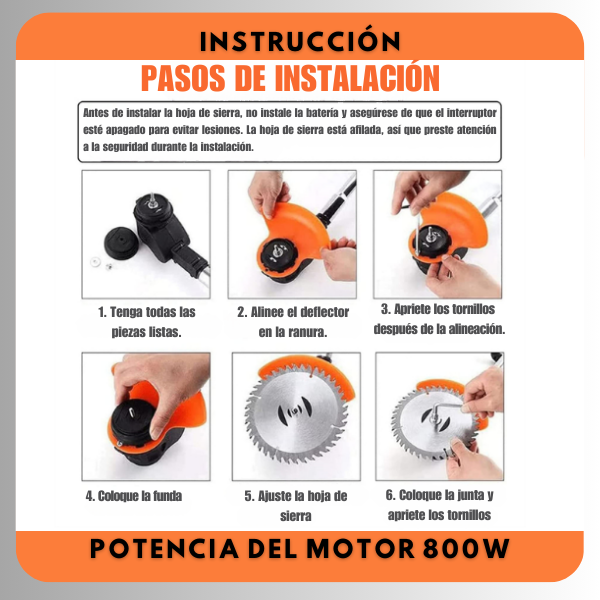 INSTRUCCIÓN

PASOS DE INSTALACIÓN

Antes de instalar la hoja de sierra, no instale la batería y asegúrese de que el interruptor esté apagado para evitar lesiones. La hoja de sierra está afilada, así que preste atención a la seguridad durante la instalación.

1. Tenga todas las piezas listas.

2. Alinee el deflector en la ranura.

3. Apriete los tornillos después de la alineación.

4. Coloque la funda

5. Ajuste la hoja de sierra

6. Coloque la junta y apriete los tornillos

POTENCIA DEL MOTOR 800W